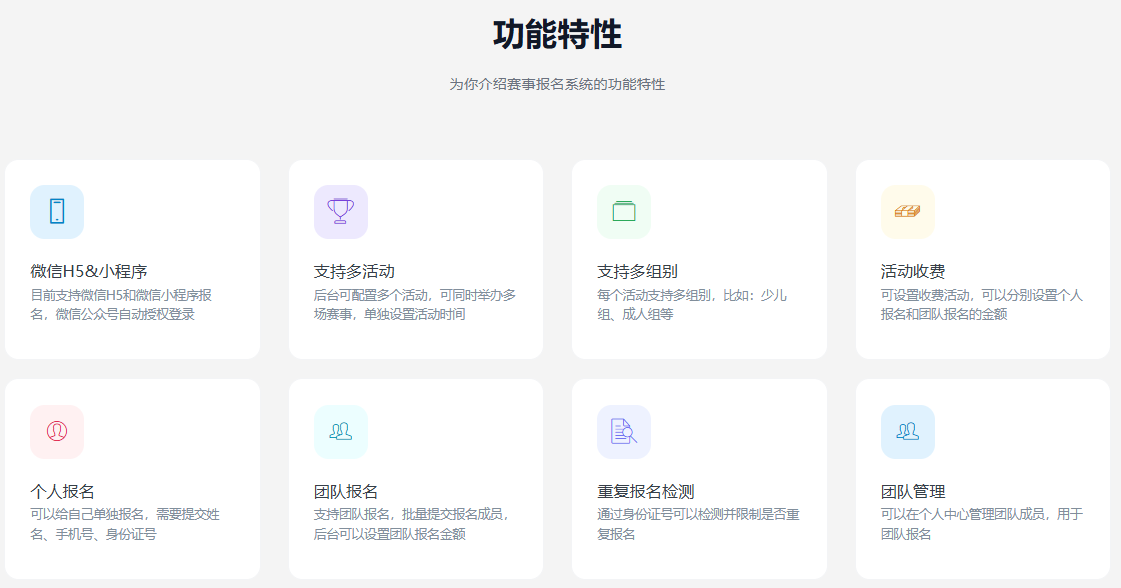 功能特性

为你介绍赛事报名系统的功能特性

微信H5&小程序

目前支持微信H5和微信小程序报名，微信公众号自动授权登录

支持多活动

后台可配置多个活动，可同时举办多场赛事，单独设置活动时间

支持多组别

每个活动支持多组别，比如：少儿组、成人组等

活动收费

可设置收费活动，可以分别设置个人报名和团队报名的金额

个人报名

可以给自己单独报名，需要提交姓名、手机号、身份证号

团队报名

支持团队报名，批量提交报名成员，后台可以设置团队报名金额

重复报名检测

通过身份证号可以检测并限制是否重复报名

团队管理

可以在个人中心管理团队成员，用于团队报名